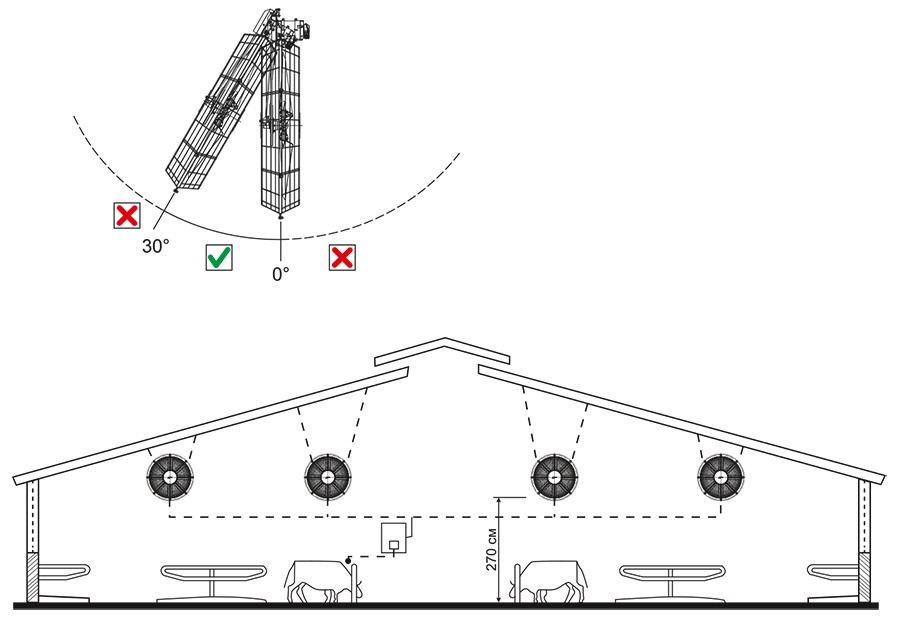 30°

0°

270 см