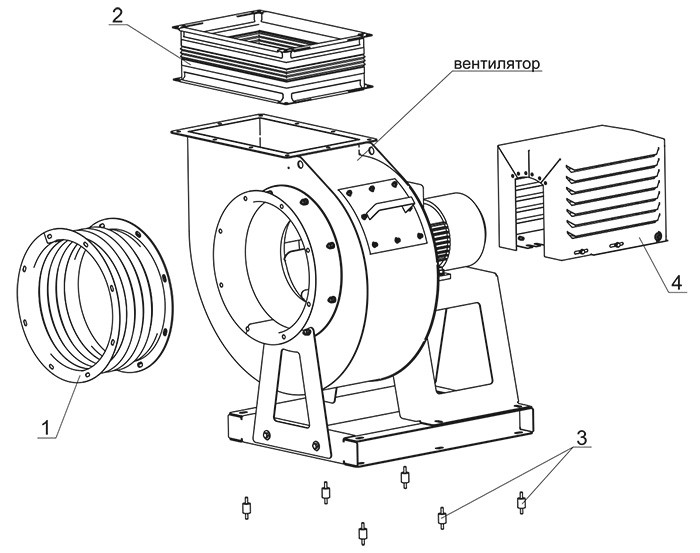 2
вентилятор
4
1
3